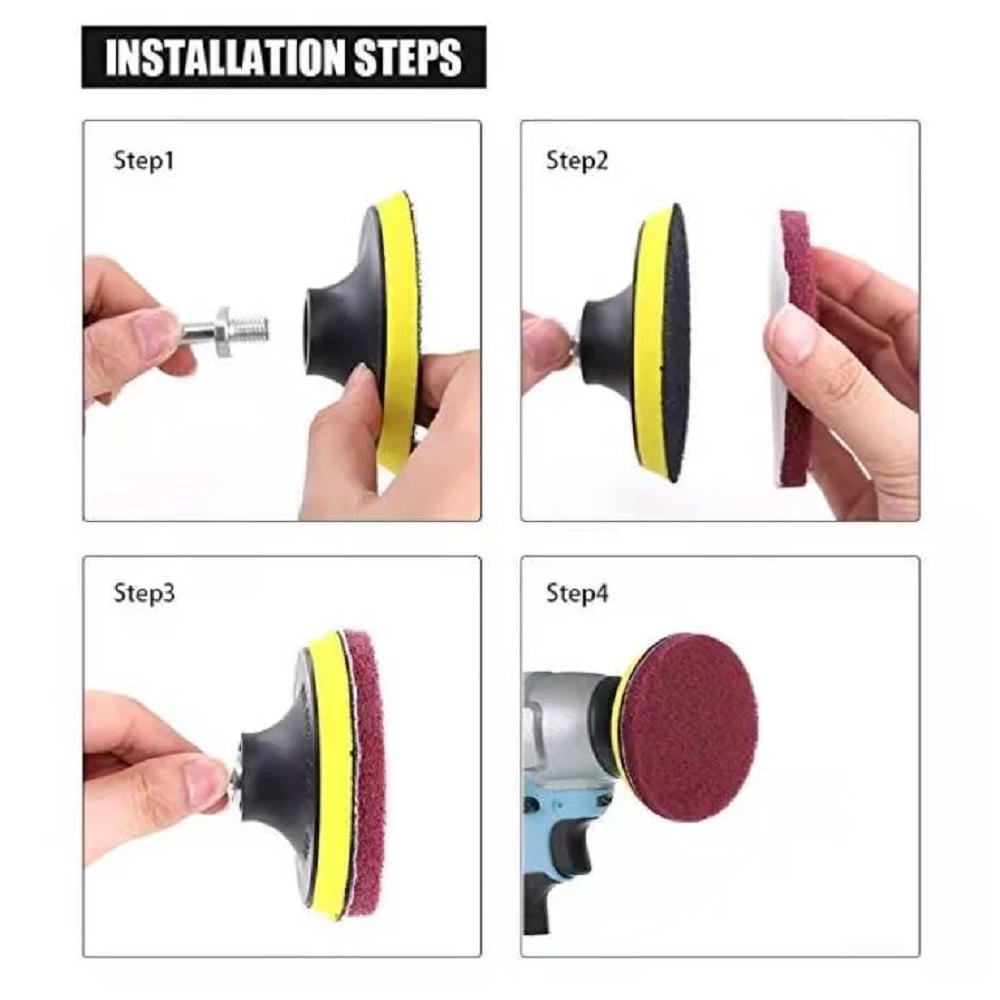 INSTALLATION STEPS

Step1

Step2

Step3

Step4